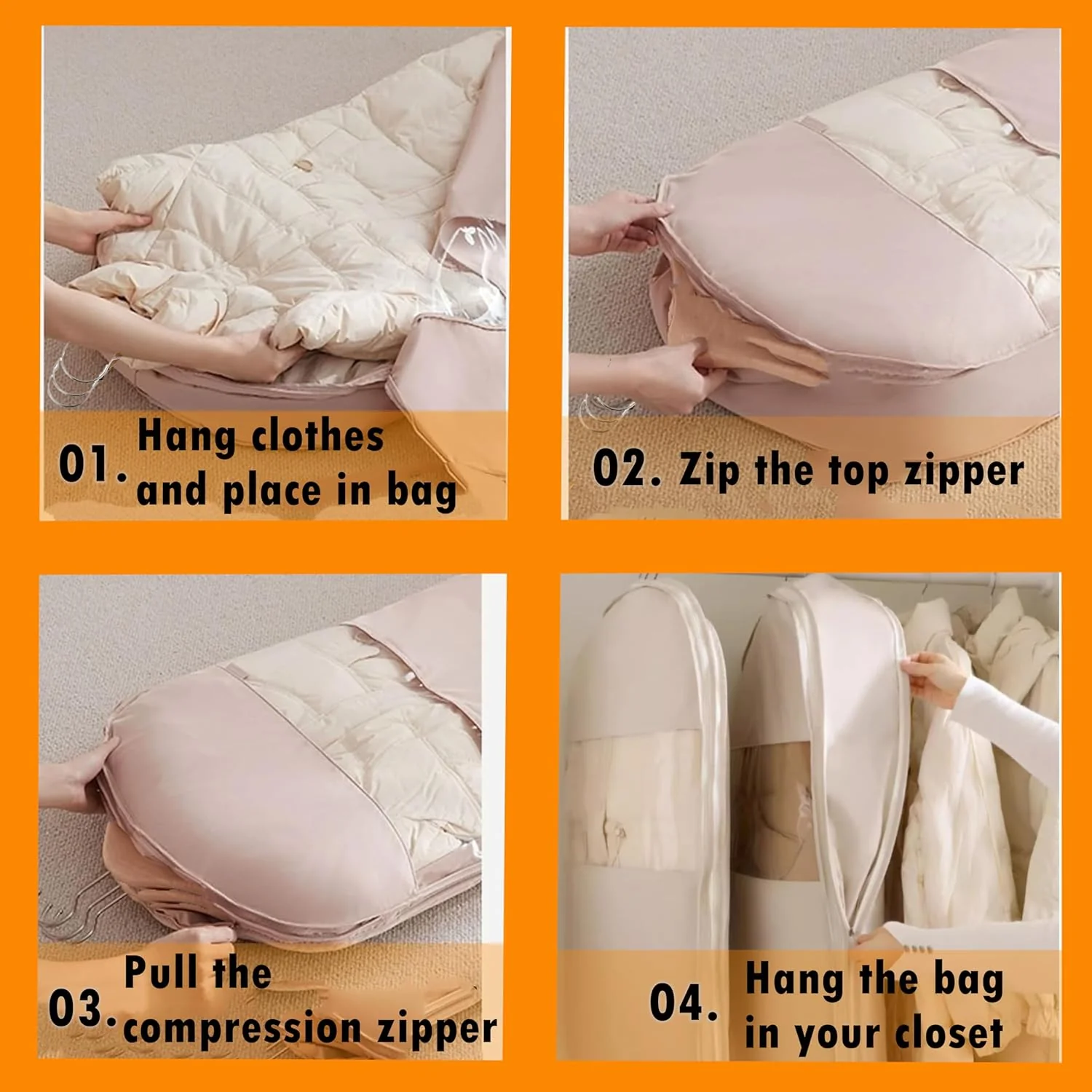 01. Hang clothes and place in bag

02. Zip the top zipper

03. Pull the compression zipper

04. Hang the bag in your closet